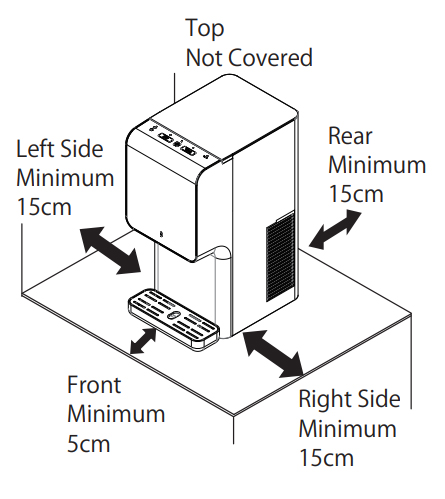 Top
Not Covered

Left Side
Minimum
15cm

Rear
Minimum
15cm

Front
Minimum
5cm

Right Side
Minimum
15cm