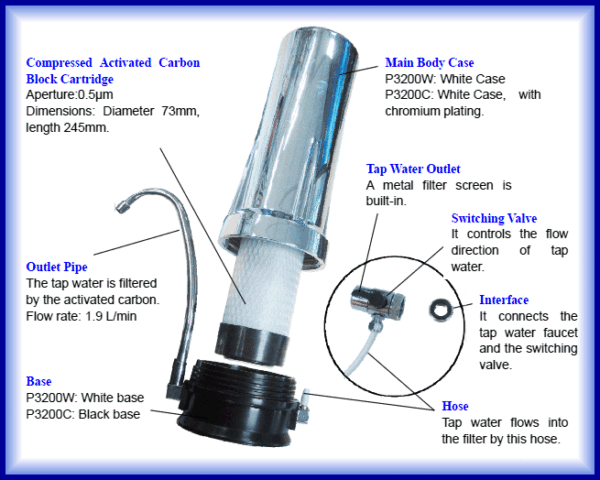 Compressed Activated Carbon Block Cartridge
Aperture:0.5μm
Dimensions: Diameter 73mm, length 245mm.

Main Body Case
P3200W: White Case
P3200C: White Case, with chromium plating.

Tap Water Outlet
A metal filter screen is built-in.

Switching Valve
It controls the flow direction of tap water.

Outlet Pipe
The tap water is filtered by the activated carbon.
Flow rate: 1.9 L/min

Interface
It connects the tap water faucet and the switching valve.

Base
P3200W: White base
P3200C: Black base

Hose
Tap water flows into the filter by this hose.